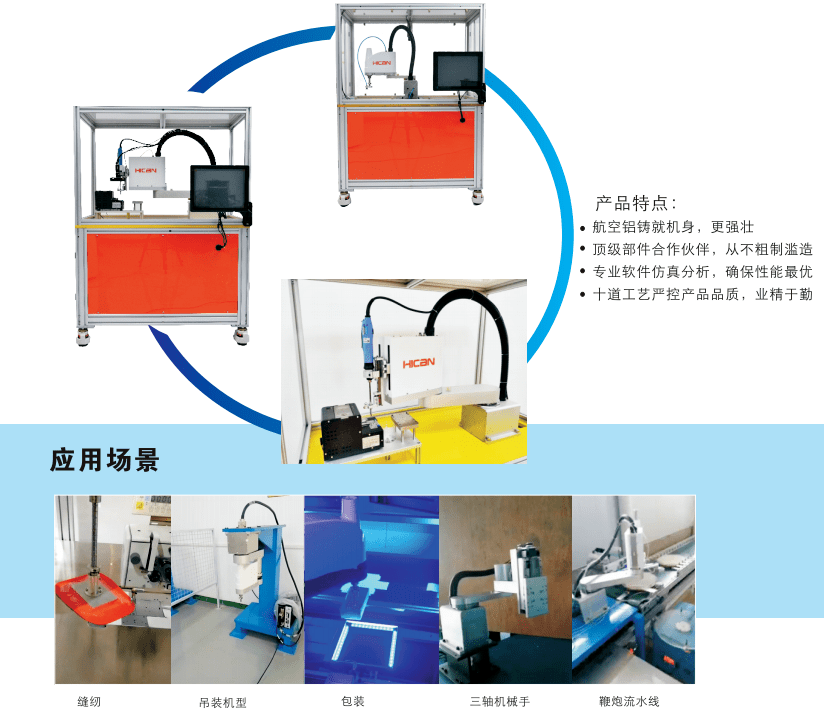 HICAN

HICAN

HICAN

产品特点:
• 航空铝铸就机身，更强壮
• 顶级部件合作伙伴，从不粗制滥造
• 专业软件仿真分析，确保性能最优
• 十道工艺严控产品品质，业精于勤

应用场景

缝纫

吊装机型

包装

三轴机械手

鞭炮流水线